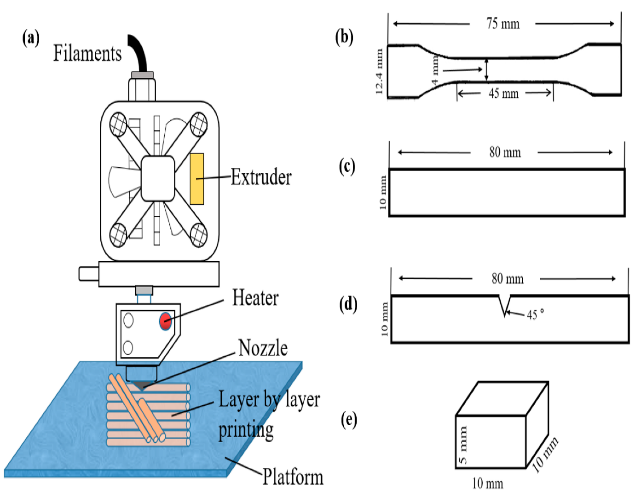 (a)

Filaments

Extruder

Heater

Nozzle

Layer by layer printing

Platform

(b)

75 mm

12.4 mm

4 mm

45 mm

(c)

80 mm

10 mm

(d)

80 mm

10 mm

45 °

(e)

5 mm

10 mm

10 mm