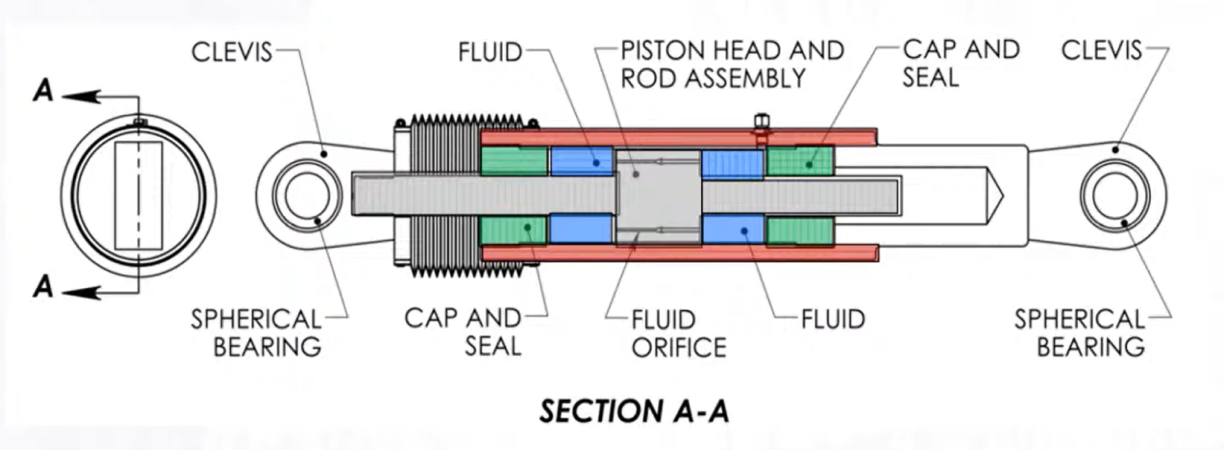 A

A

CLEVIS

FLUID

PISTON HEAD AND ROD ASSEMBLY

CAP AND SEAL

CLEVIS

SPHERICAL BEARING

CAP AND SEAL

FLUID ORIFICE

FLUID

SPHERICAL BEARING

SECTION A-A