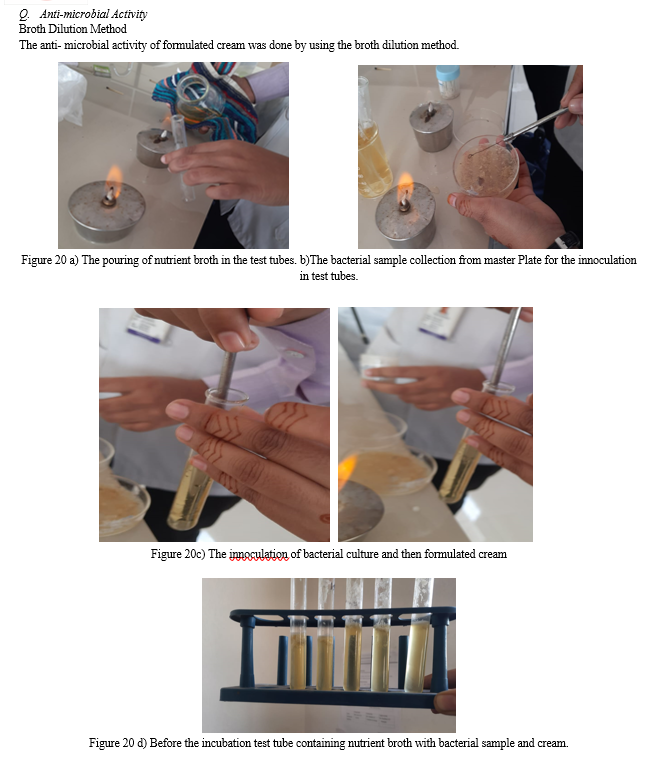 Q. Anti-microbial Activity
Broth Dilution Method
The anti- microbial activity of formulated cream was done by using the broth dilution method.

Figure 20 a) The pouring of nutrient broth in the test tubes. b)The bacterial sample collection from master Plate for the innoculation in test tubes.

Figure 20c) The innoculation of bacterial culture and then formulated cream

Figure 20 d) Before the incubation test tube containing nutrient broth with bacterial sample and cream.