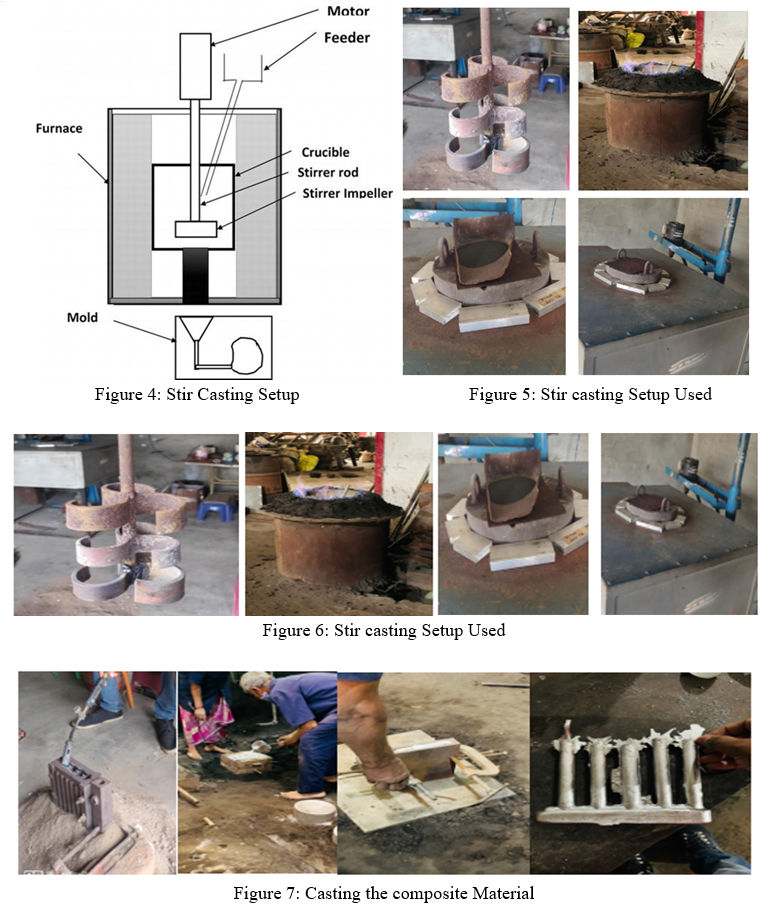 Motor
Feeder
Furnace
Crucible
Stirrer rod
Stirrer Impeller
Mold

Figure 4: Stir Casting Setup

Figure 5: Stir casting Setup Used

Figure 6: Stir casting Setup Used

Figure 7: Casting the composite Material