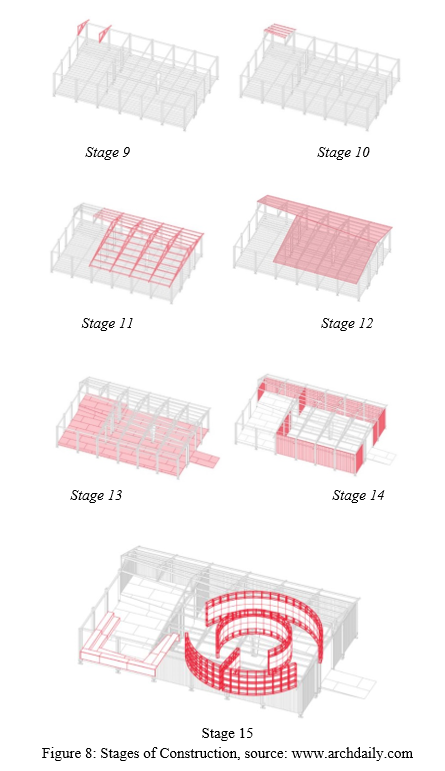 Stage 9

Stage 10

Stage 11

Stage 12

Stage 13

Stage 14

Stage 15

Figure 8: Stages of Construction, source: www.archdaily.com